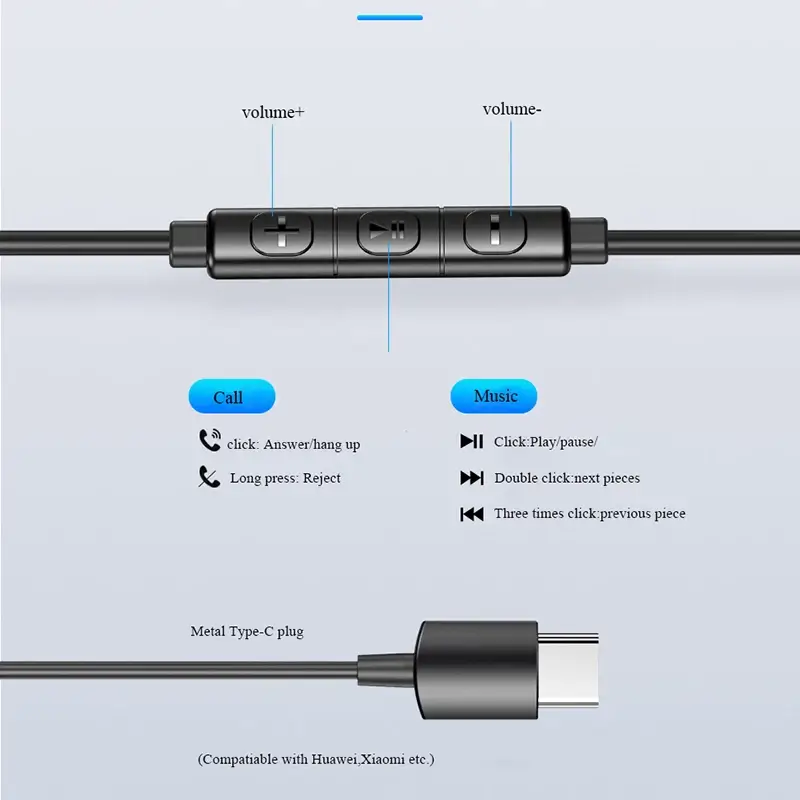 volume+

volume-

Call

click: Answer/hang up

Long press: Reject

Music

Click:Play/pause/

Double click:next pieces

Three times click:previous piece

Metal Type-C plug

(Compatiable with Huawei,Xiaomi etc.)